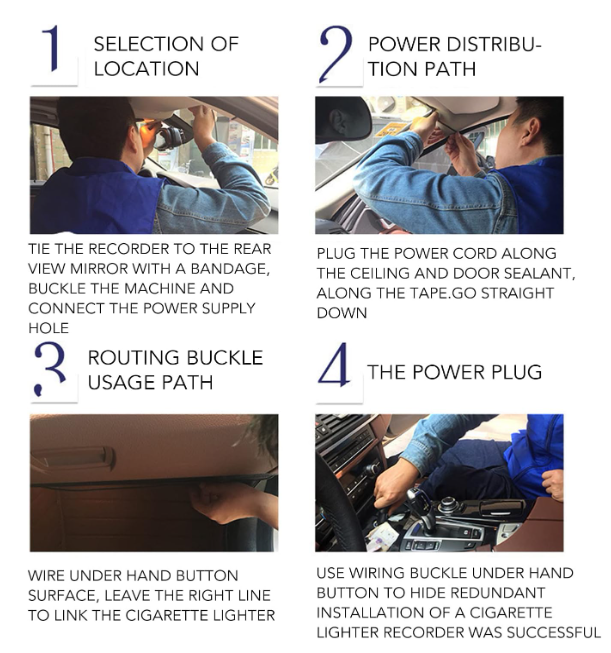 1 SELECTION OF LOCATION

TIE THE RECORDER TO THE REAR VIEW MIRROR WITH A BANDAGE, BUCKLE THE MACHINE AND CONNECT THE POWER SUPPLY HOLE

2 POWER DISTRIBUTION PATH

PLUG THE POWER CORD ALONG THE CEILING AND DOOR SEALANT, ALONG THE TAPE.GO STRAIGHT DOWN

3 ROUTING BUCKLE USAGE PATH

WIRE UNDER HAND BUTTON SURFACE, LEAVE THE RIGHT LINE TO LINK THE CIGARETTE LIGHTER

4 THE POWER PLUG

USE WIRING BUCKLE UNDER HAND BUTTON TO HIDE REDUNDANT INSTALLATION OF A CIGARETTE LIGHTER RECORDER WAS SUCCESSFUL